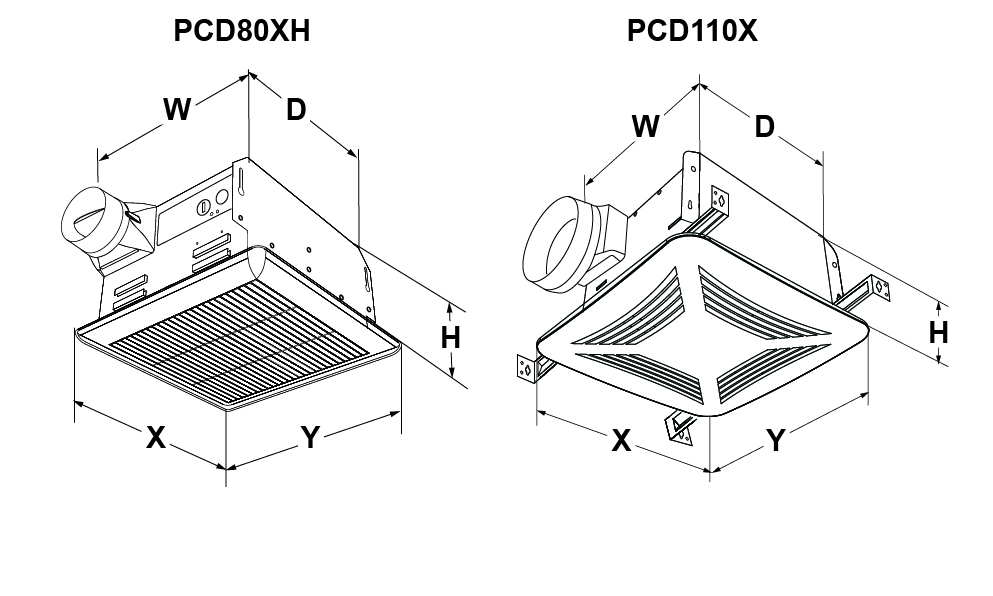 PCD80XH

W
D
H
X
Y

PCD110X

W
D
H
X
Y